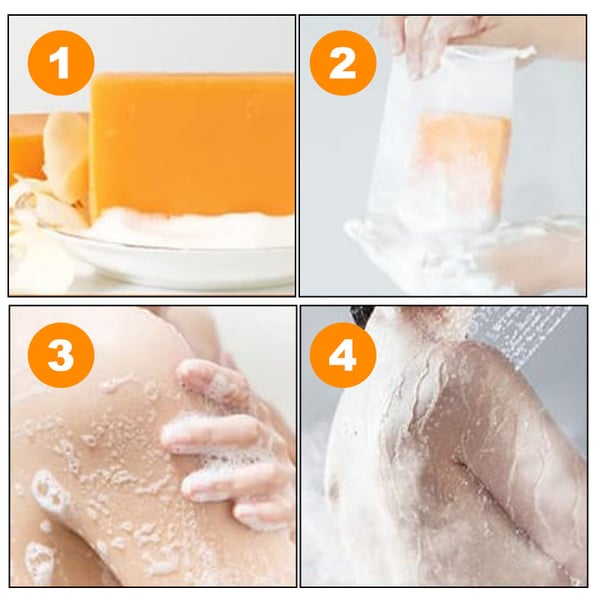 1

2

3

4