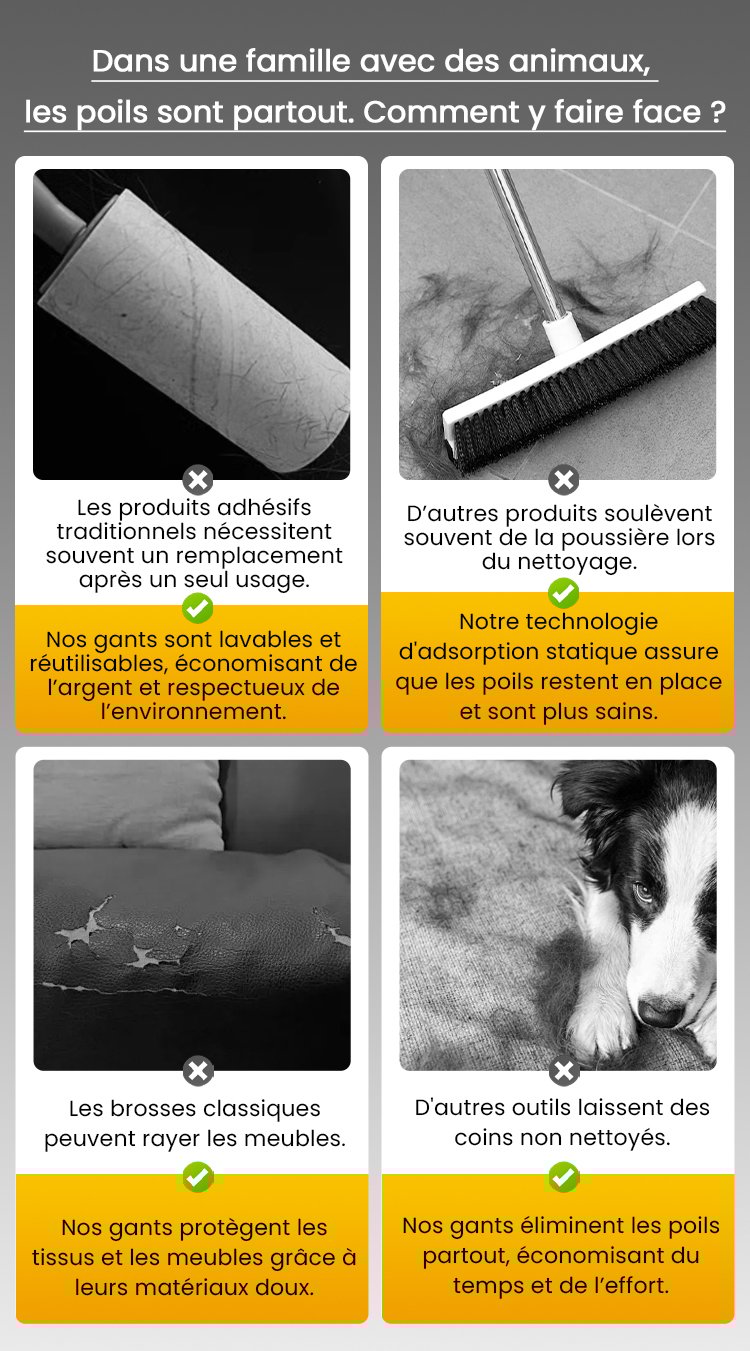 Dans une famille avec des animaux, les poils sont partout. Comment y faire face ?

Les produits adhésifs traditionnels nécessitent souvent un remplacement après un seul usage.

Nos gants sont lavables et réutilisables, économisant de l'argent et respectueux de l'environnement.

D'autres produits soulèvent souvent de la poussière lors du nettoyage.

Notre technologie d'adsorption statique assure que les poils restent en place et sont plus sains.

Les brosses classiques peuvent rayer les meubles.

Nos gants protègent les tissus et les meubles grâce à leurs matériaux doux.

D'autres outils laissent des coins non nettoyés.

Nos gants éliminent les poils partout, économisant du temps et de l'effort.