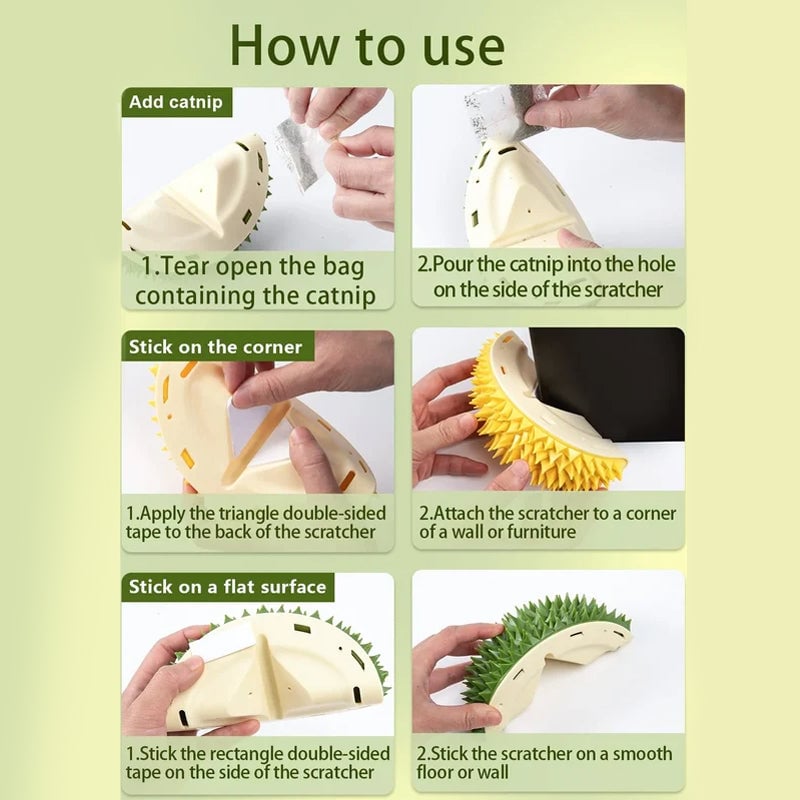 How to use

Add catnip

1.Tear open the bag containing the catnip

2.Pour the catnip into the hole on the side of the scratcher

Stick on the corner

1.Apply the triangle double-sided tape to the back of the scratcher

2.Attach the scratcher to a corner of a wall or furniture

Stick on a flat surface

1.Stick the rectangle double-sided tape on the side of the scratcher

2.Stick the scratcher on a smooth floor or wall