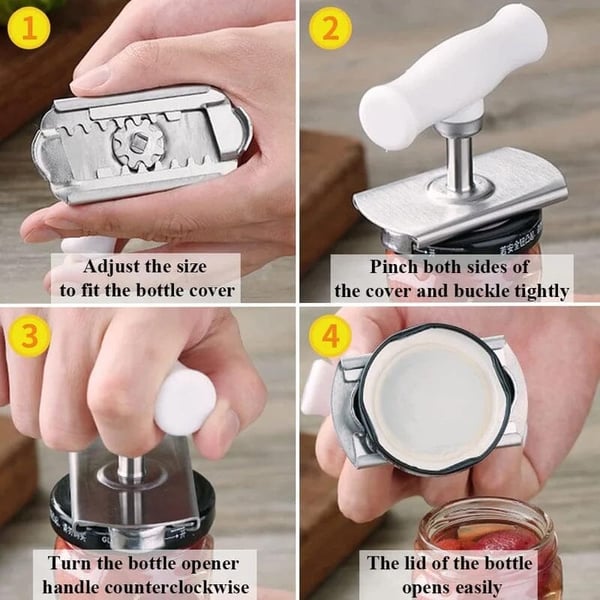 1

Adjust the size to fit the bottle cover

2

Pinch both sides of the cover and buckle tightly

3

Turn the bottle opener handle counterclockwise

4

The lid of the bottle opens easily