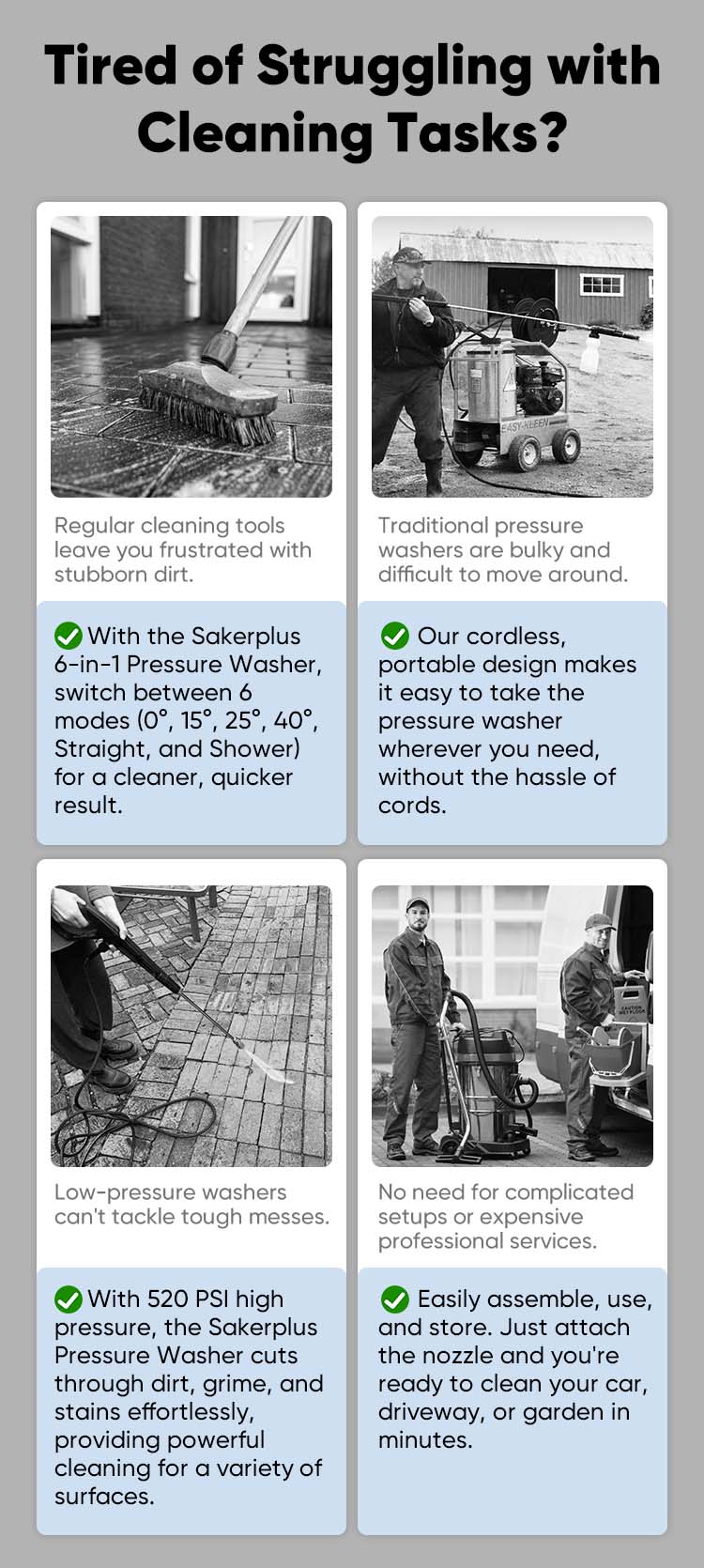 Tired of Struggling with Cleaning Tasks?

Regular cleaning tools leave you frustrated with stubborn dirt.

With the Sakerplus 6-in-1 Pressure Washer, switch between 6 modes (0°, 15°, 25°, 40°, Straight, and Shower) for a cleaner, quicker result.

EASY-KLEEN

Traditional pressure washers are bulky and difficult to move around.

Our cordless, portable design makes it easy to take the pressure washer wherever you need, without the hassle of cords.

Low-pressure washers can't tackle tough messes.

With 520 PSI high pressure, the Sakerplus Pressure Washer cuts through dirt, grime, and stains effortlessly, providing powerful cleaning for a variety of surfaces.

CAUTION WET FLOOR

No need for complicated setups or expensive professional services.

Easily assemble, use, and store. Just attach the nozzle and you're ready to clean your car, driveway, or garden in minutes.