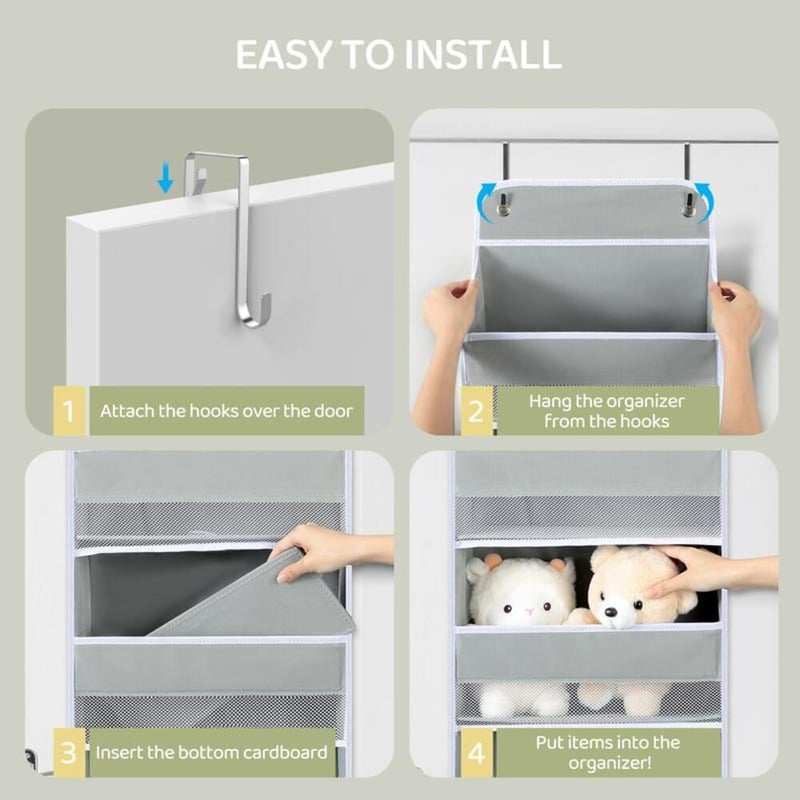 EASY TO INSTALL

1 Attach the hooks over the door

2 Hang the organizer from the hooks

3 Insert the bottom cardboard

4 Put items into the organizer!