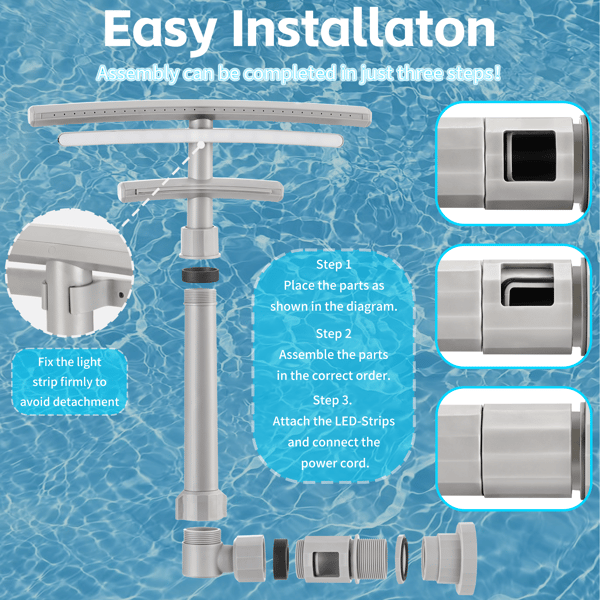 Easy Installaton

Assembly can be completed in just three steps!

Fix the light strip firmly to avoid detachment

Step 1
Place the parts as shown in the diagram.

Step 2
Assemble the parts in the correct order.

Step 3.
Attach the LED-Strips and connect the power cord.