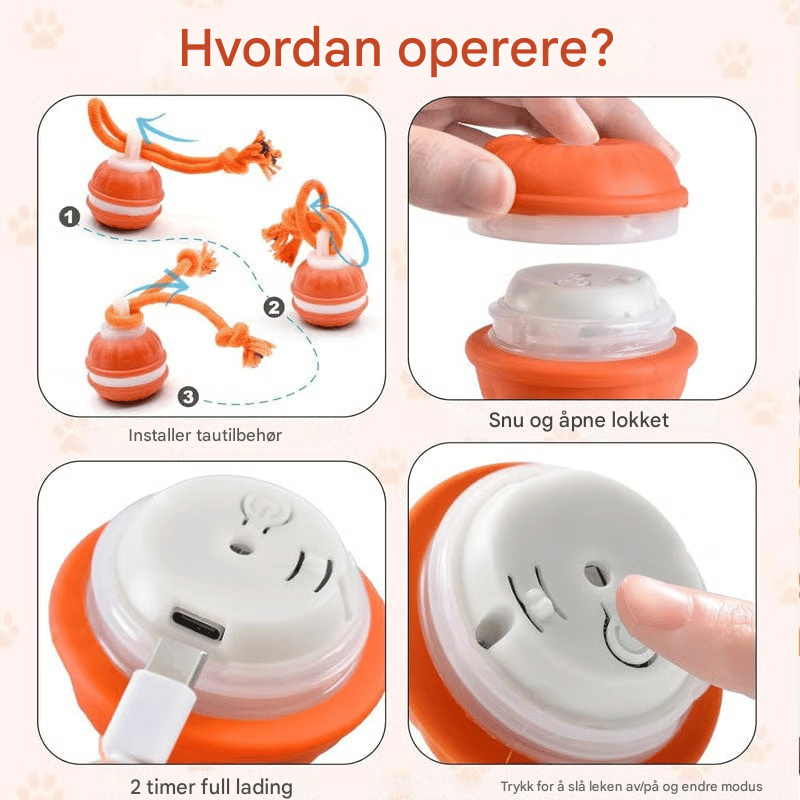 Hvordan operere?

1
2
3

Installer tautilbehør

Snu og åpne lokket

2 timer full lading

Trykk for å slå leken av/på og endre modus