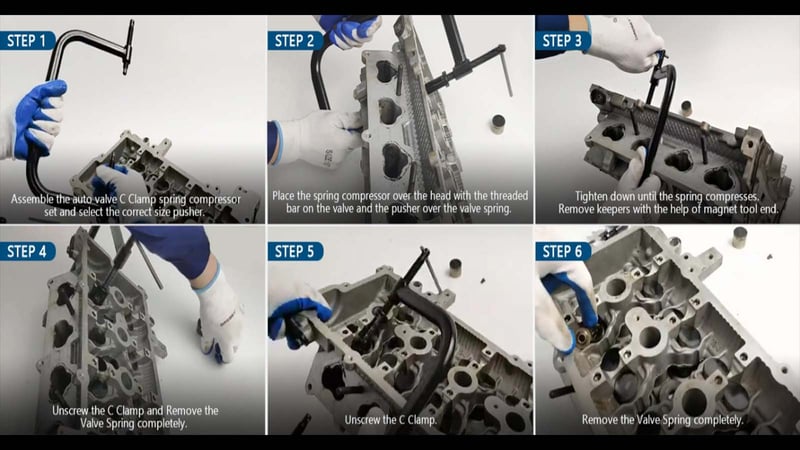 STEP 1
Assemble the auto valve C Clamp spring compressor set and select the correct size pusher.

STEP 2
Place the spring compressor over the head with the threaded bar on the valve and the pusher over the valve spring.

STEP 3
Tighten down until the spring compresses. Remove keepers with the help of magnet tool end.

STEP 4
Unscrew the C Clamp and Remove the Valve Spring completely.

STEP 5
Unscrew the C Clamp.

STEP 6
Remove the Valve Spring completely.