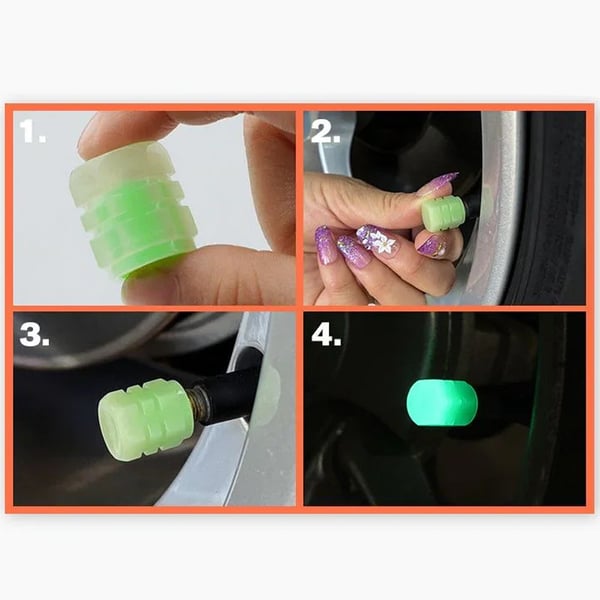 1.

2.

3.

4.