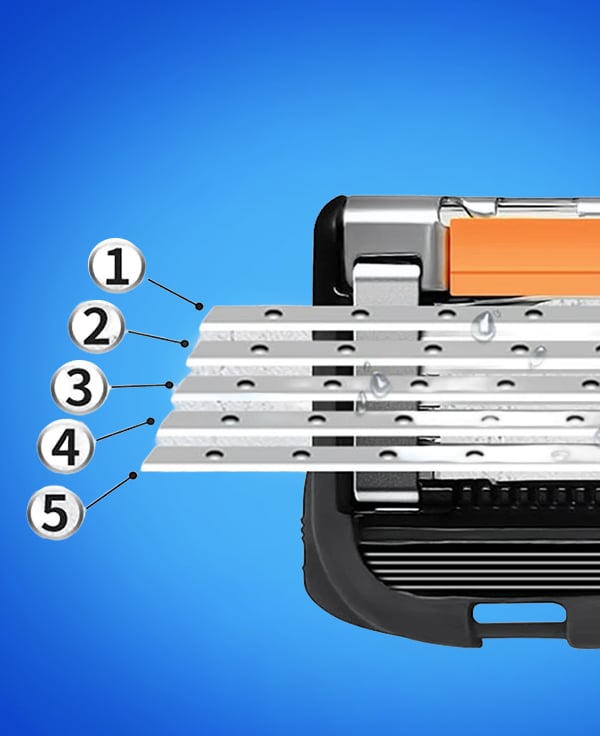 1
2
3
4
5