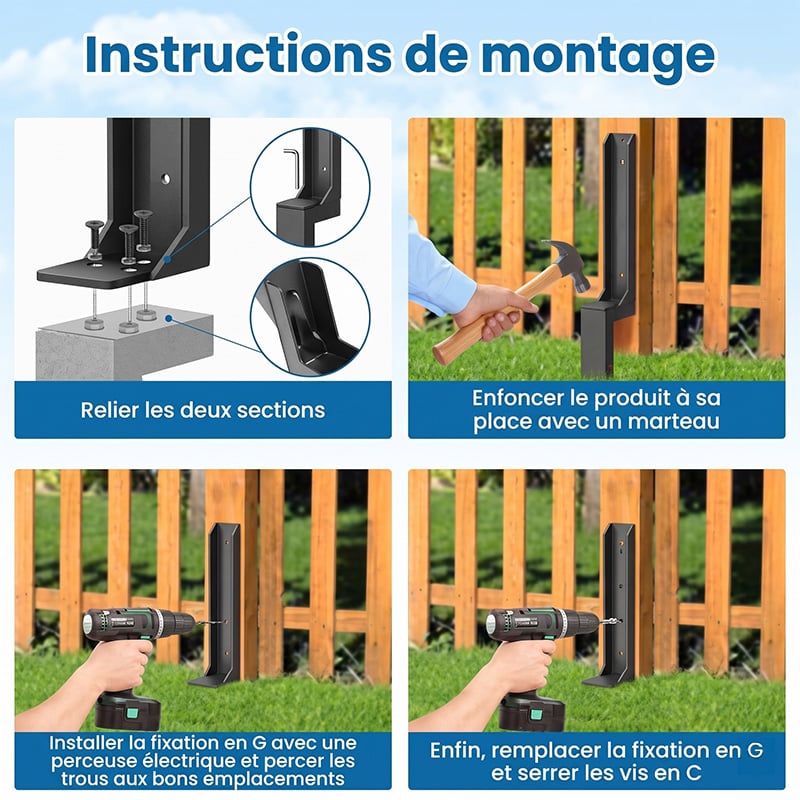 Instructions de montage

Relier les deux sections

Enfoncer le produit à sa place avec un marteau

Installer la fixation en G avec une perceuse électrique et percer les trous aux bons emplacements

Enfin, remplacer la fixation en G et serrer les vis en C