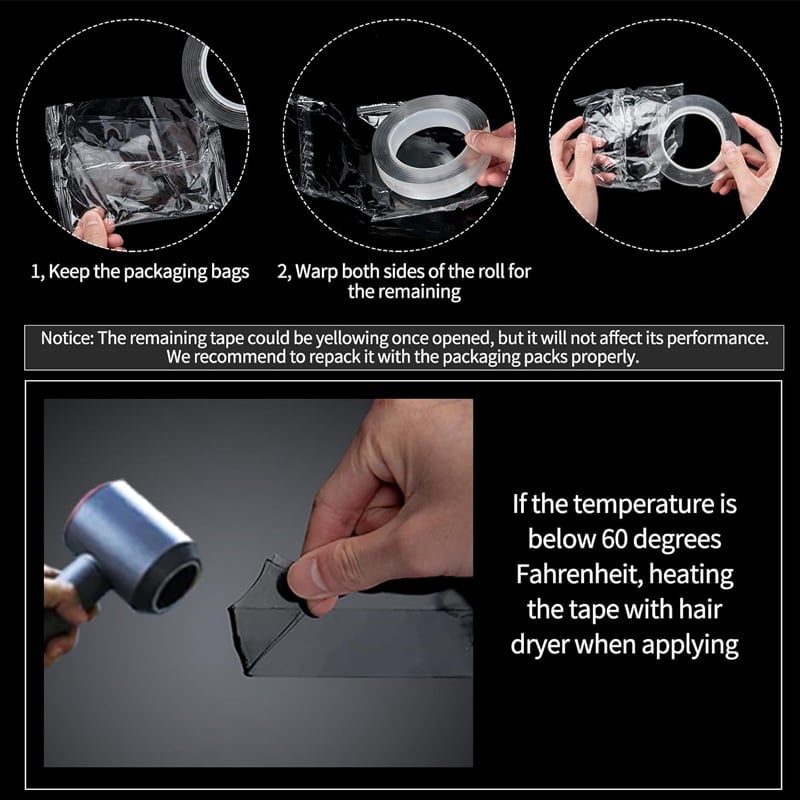 1, Keep the packaging bags

2, Warp both sides of the roll for the remaining

Notice: The remaining tape could be yellowing once opened, but it will not affect its performance. We recommend to repack it with the packaging packs properly.

If the temperature is below 60 degrees Fahrenheit, heating the tape with hair dryer when applying