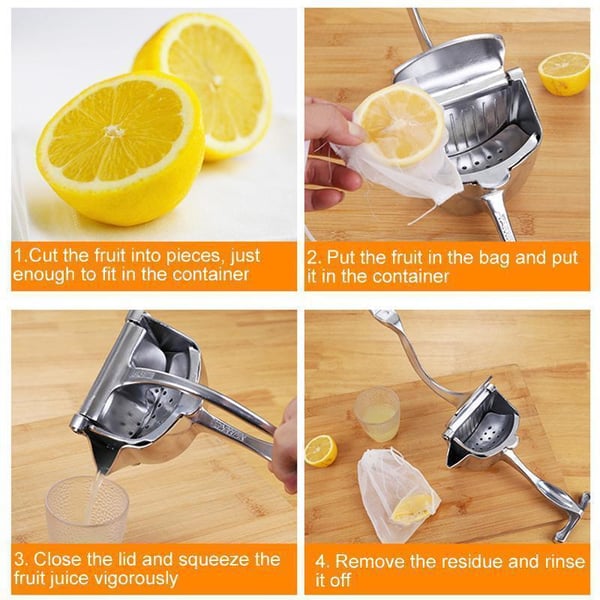 1.Cut the fruit into pieces, just enough to fit in the container

2. Put the fruit in the bag and put it in the container

3. Close the lid and squeeze the fruit juice vigorously

4. Remove the residue and rinse it off