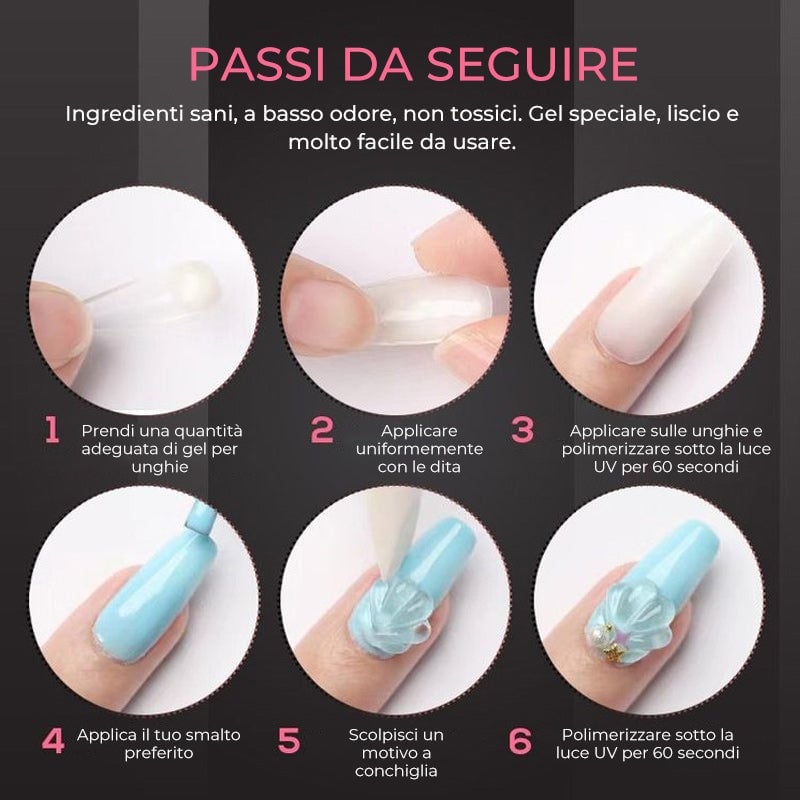 PASSI DA SEGUIRE

Ingredienti sani, a basso odore, non tossici. Gel speciale, liscio e molto facile da usare.

1 Prendi una quantità adeguata di gel per unghie

2 Applicare uniformemente con le dita

3 Applicare sulle unghie e polimerizzare sotto la luce UV per 60 secondi

4 Applica il tuo smalto preferito

5 Scolpisci un motivo a conchiglia

6 Polimerizzare sotto la luce UV per 60 secondi