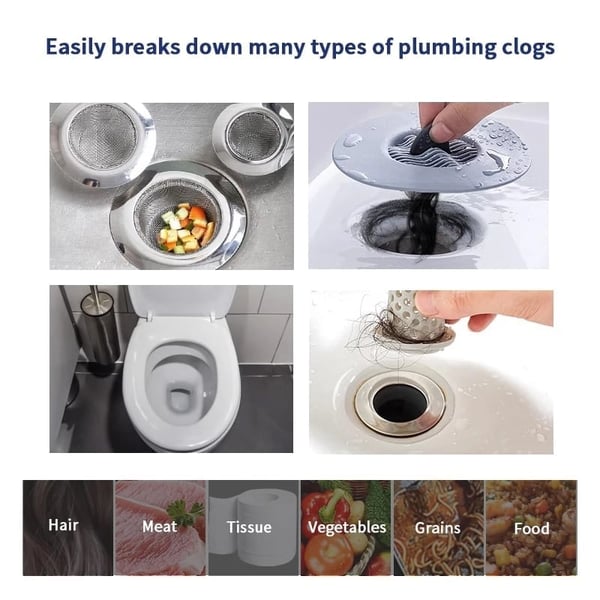 Easily breaks down many types of plumbing clogs

Hair
Meat
Tissue
Vegetables
Grains
Food