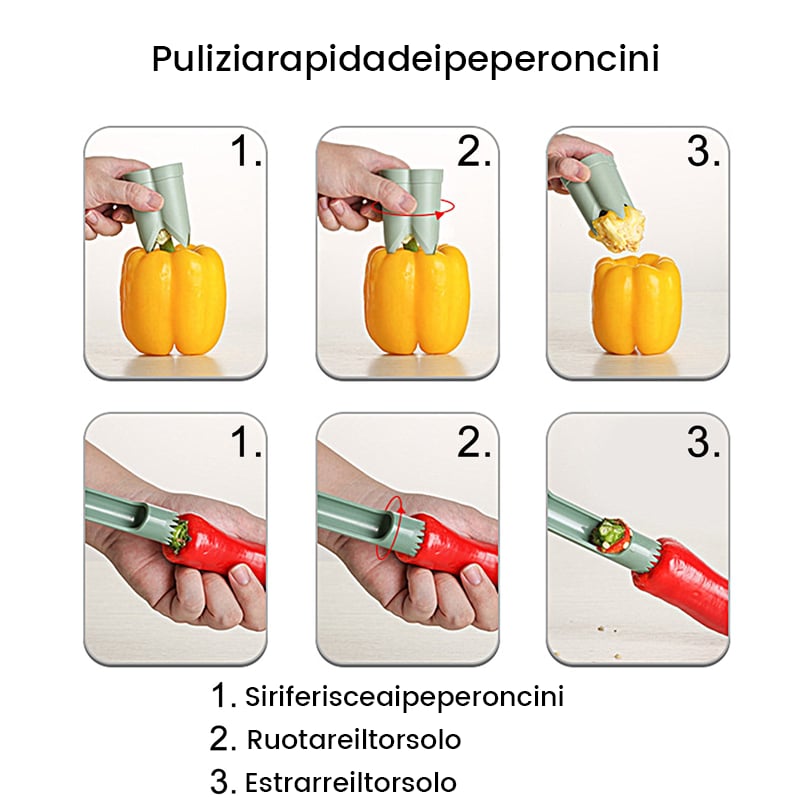 Puliziarapidadeipeperoncini

1.

2.

3.

1.

2.

3.

1. Siriferisceaipeperoncini
2. Ruotareiltorsolo
3. Estrarreiltorsolo