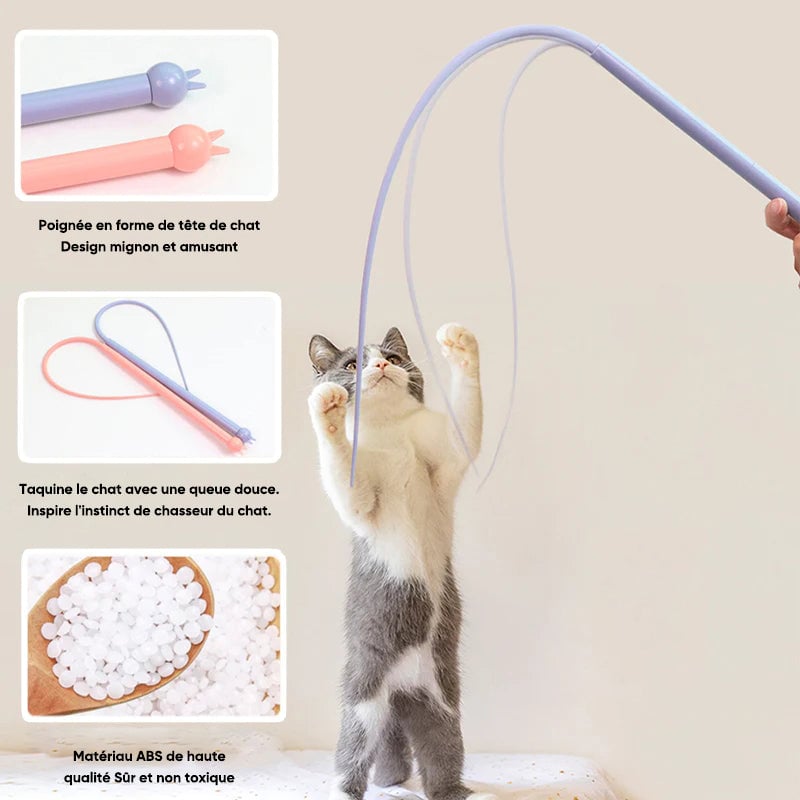 Poignée en forme de tête de chat
Design mignon et amusant

Taquine le chat avec une queue douce.
Inspire l'instinct de chasseur du chat.

Matériau ABS de haute
qualité Sûr et non toxique