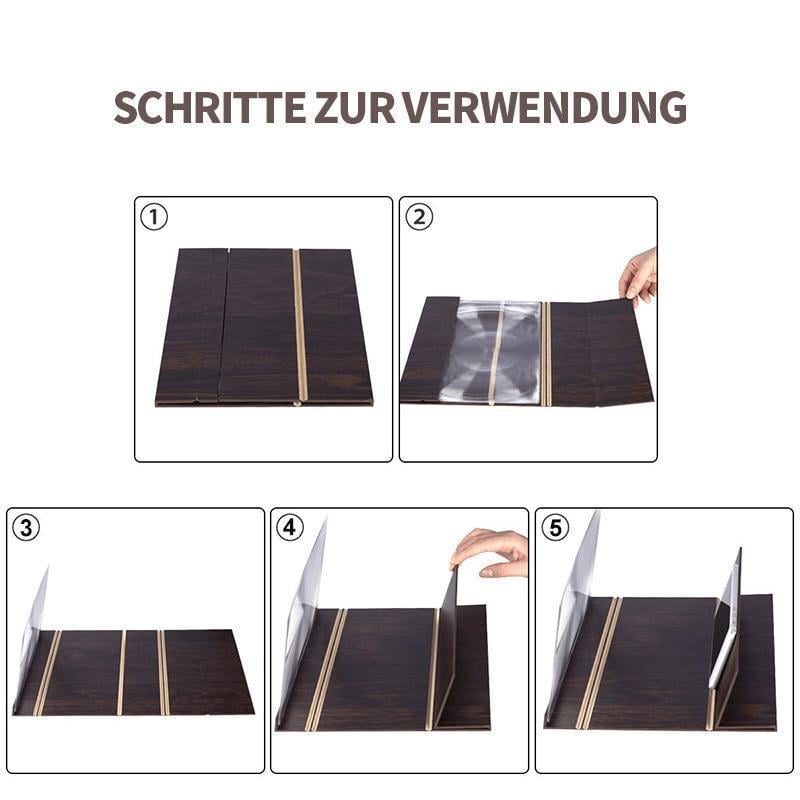 SCHRITTE ZUR VERWENDUNG

①

②

③

④

⑤