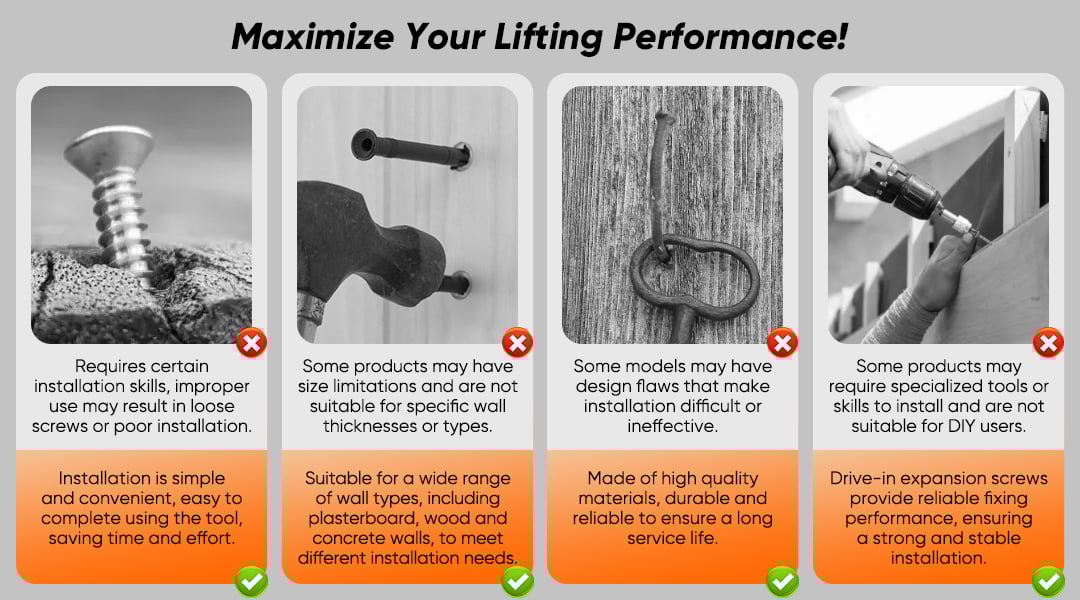 Maximize Your Lifting Performance!

Requires certain installation skills, improper use may result in loose screws or poor installation.

Installation is simple and convenient, easy to complete using the tool, saving time and effort.

Some products may have size limitations and are not suitable for specific wall thicknesses or types.

Suitable for a wide range of wall types, including plasterboard, wood and concrete walls, to meet different installation needs.

Some models may have design flaws that make installation difficult or ineffective.

Made of high quality materials, durable and reliable to ensure a long service life.

Some products may require specialized tools or skills to install and are not suitable for DIY users.

Drive-in expansion screws provide reliable fixing performance, ensuring a strong and stable installation.