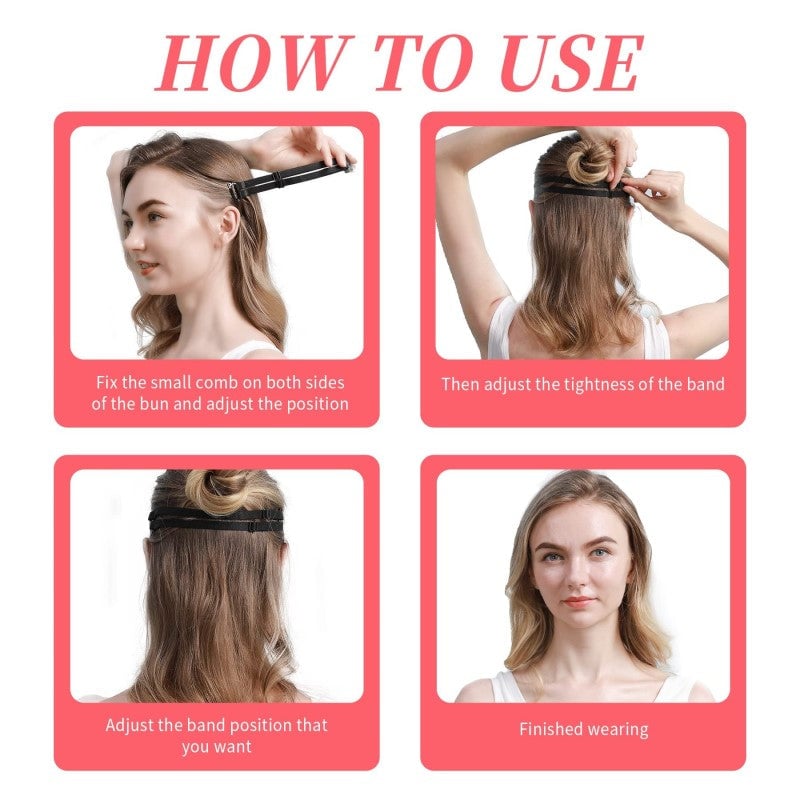 HOW TO USE

Fix the small comb on both sides of the bun and adjust the position

Then adjust the tightness of the band

Adjust the band position that you want

Finished wearing