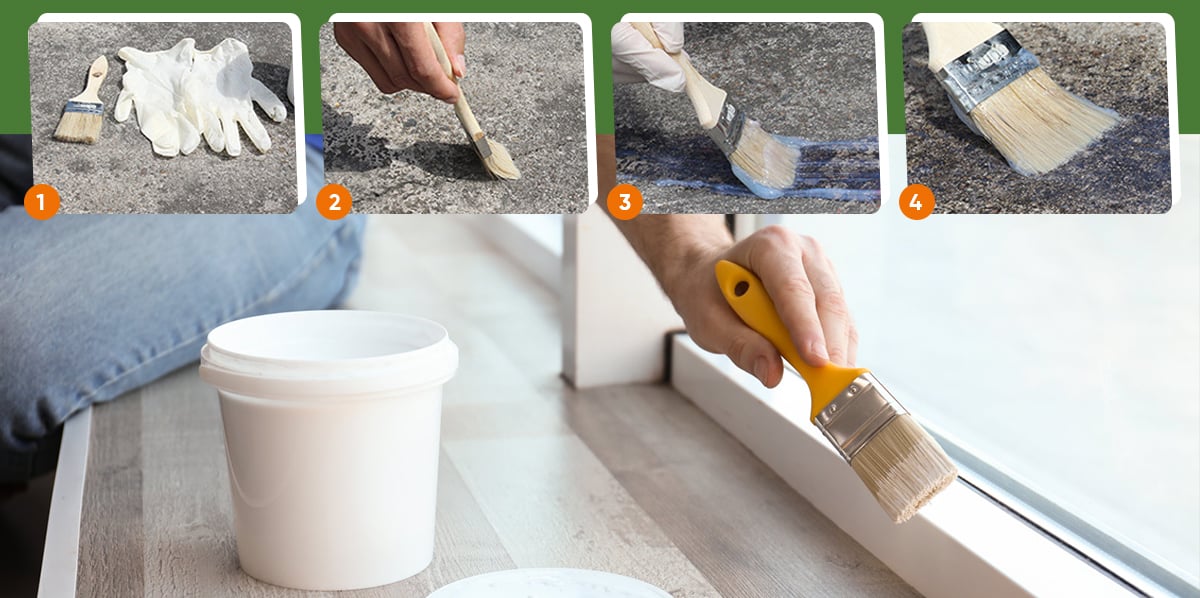 1
2
3
4