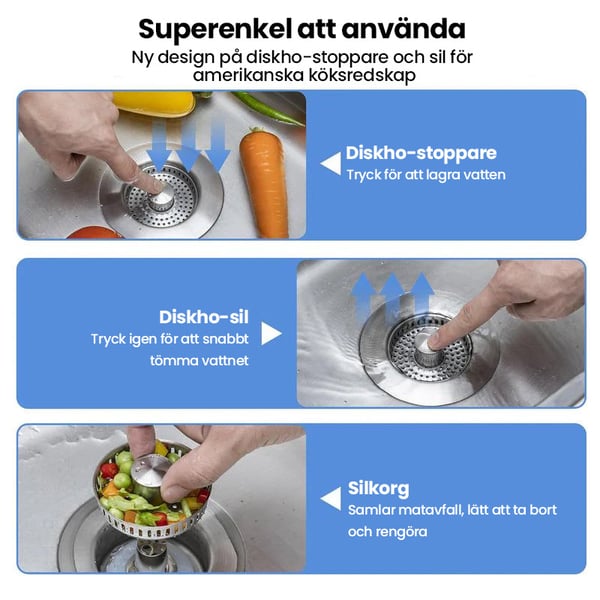 Superenkel att använda
Ny design på diskho-stoppare och sil för amerikanska köksredskap

Diskho-stoppare
Tryck för att lagra vatten

Diskho-sil
Tryck igen för att snabbt tömma vattnet

Silkorg
Samlar matavfall, lätt att ta bort och rengöra