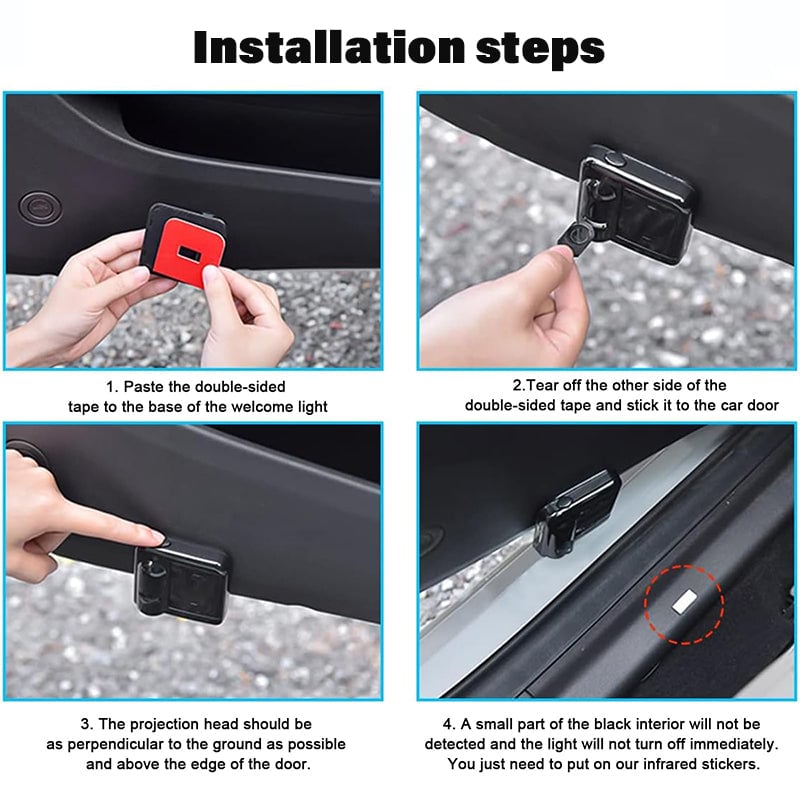 Installation steps

1. Paste the double-sided tape to the base of the welcome light

2.Tear off the other side of the double-sided tape and stick it to the car door

3. The projection head should be as perpendicular to the ground as possible and above the edge of the door.

4. A small part of the black interior will not be detected and the light will not turn off immediately. You just need to put on our infrared stickers.