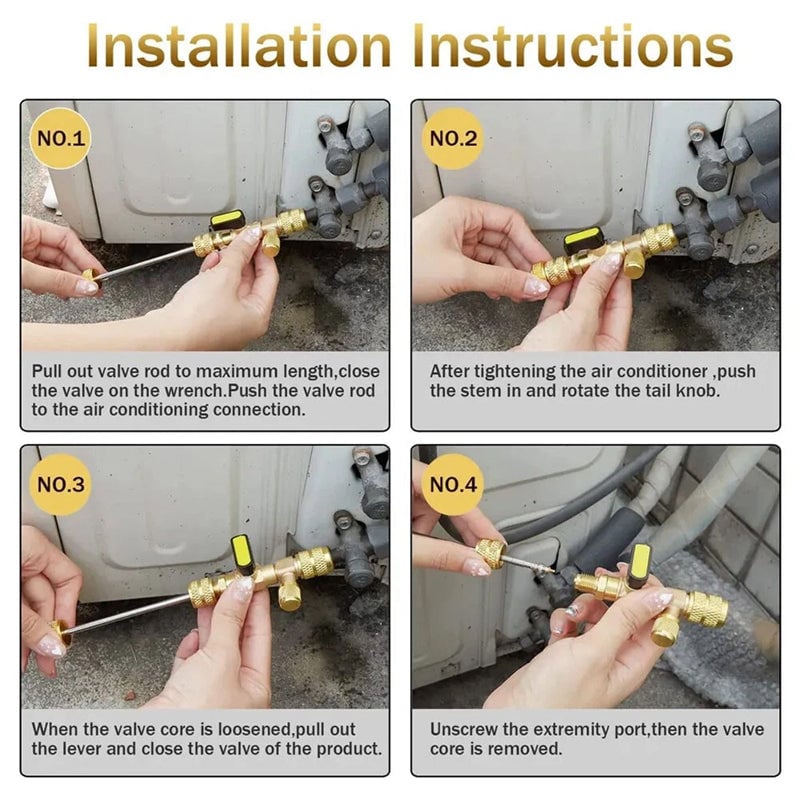 Installation Instructions

NO.1

Pull out valve rod to maximum length,close the valve on the wrench.Push the valve rod to the air conditioning connection.

NO.2

After tightening the air conditioner ,push the stem in and rotate the tail knob.

NO.3

When the valve core is loosened,pull out the lever and close the valve of the product.

NO.4

Unscrew the extremity port,then the valve core is removed.