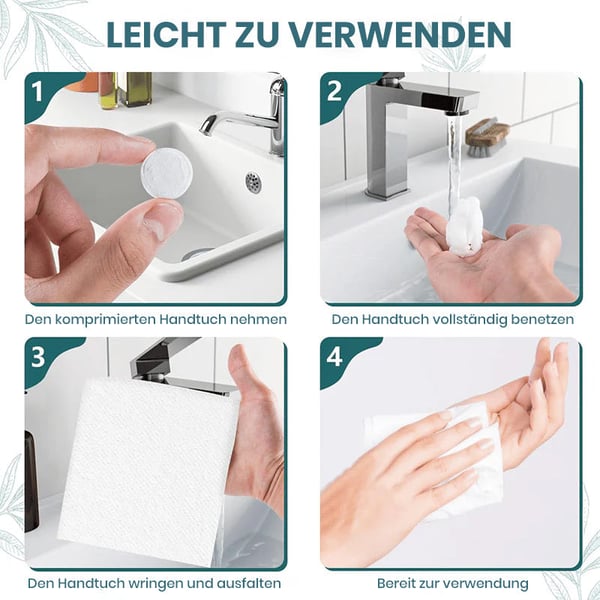 LEICHT ZU VERWENDEN

1

Den komprimierten Handtuch nehmen

2

Den Handtuch vollständig benetzen

3

Den Handtuch wringen und ausfalten

4

Bereit zur verwendung