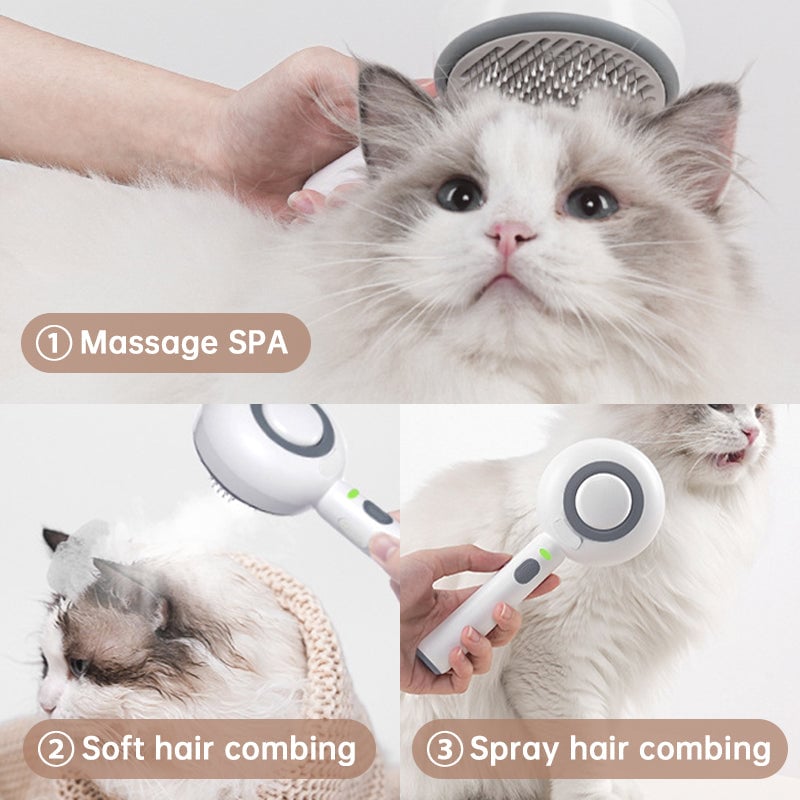 ① Massage SPA

② Soft hair combing

③ Spray hair combing