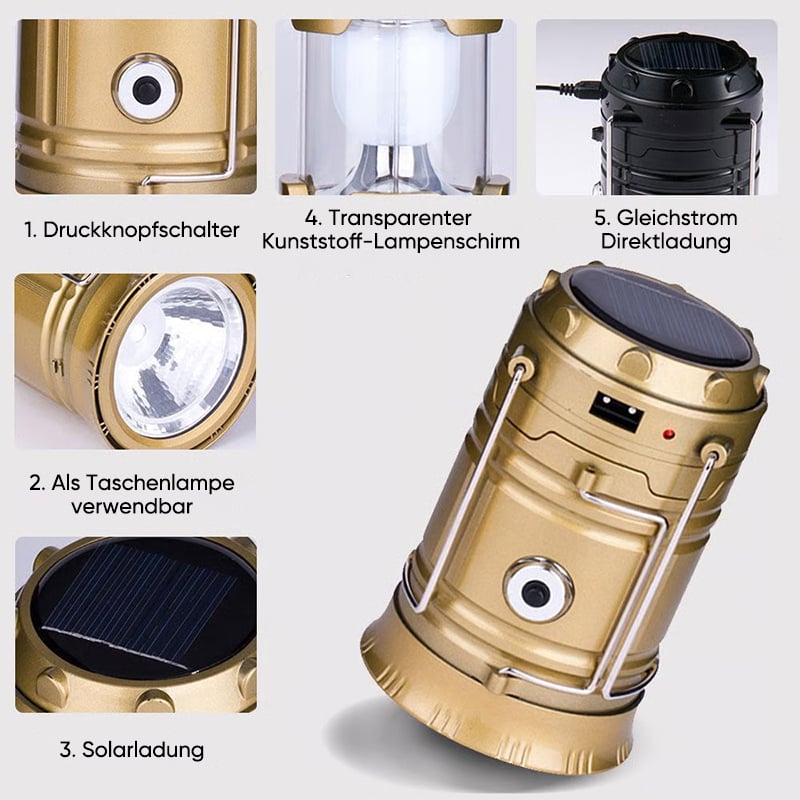 1. Druckknopfschalter

4. Transparenter Kunststoff-Lampenschirm

5. Gleichstrom Direktladung

2. Als Taschenlampe verwendbar

3. Solarladung