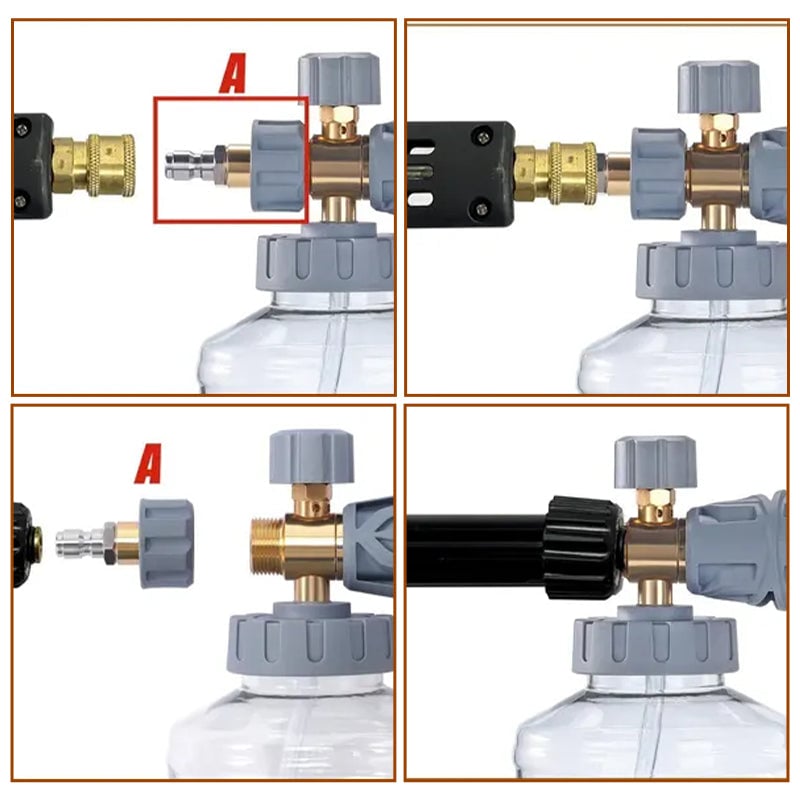 A

A