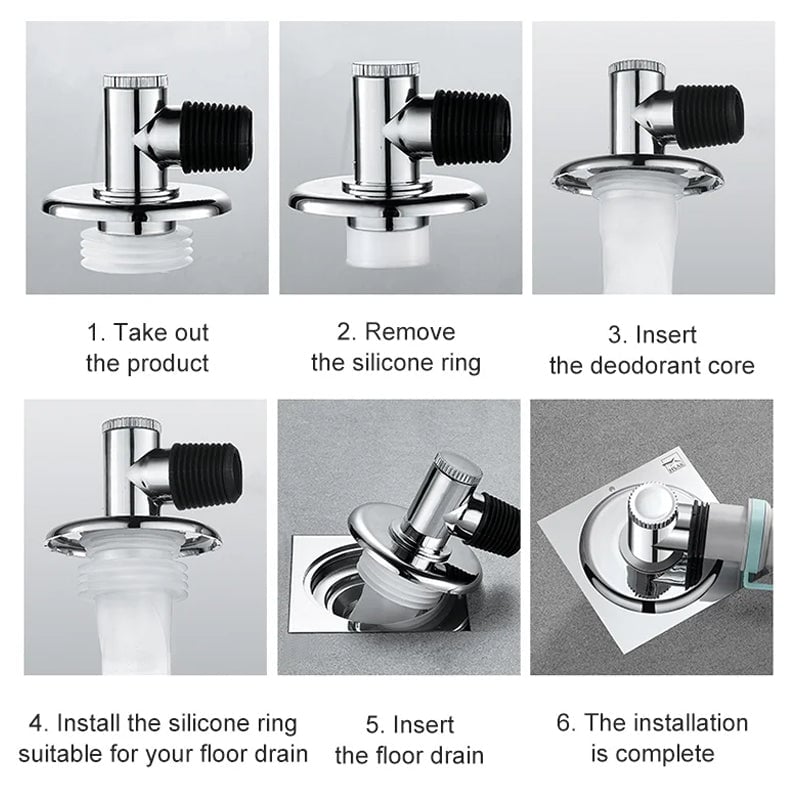 1. Take out the product

2. Remove the silicone ring

3. Insert the deodorant core

4. Install the silicone ring suitable for your floor drain

5. Insert the floor drain

6. The installation is complete