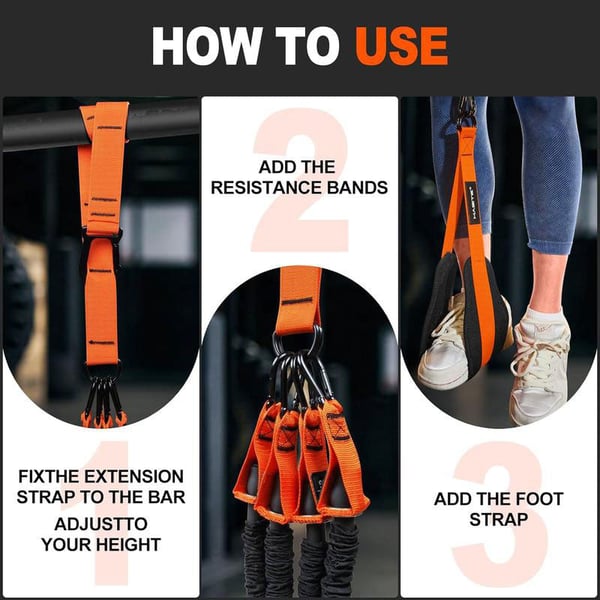 HOW TO USE

1

FIXTHE EXTENSION STRAP TO THE BAR

ADJUSTTO YOUR HEIGHT

2

ADD THE RESISTANCE BANDS

3

ADD THE FOOT STRAP