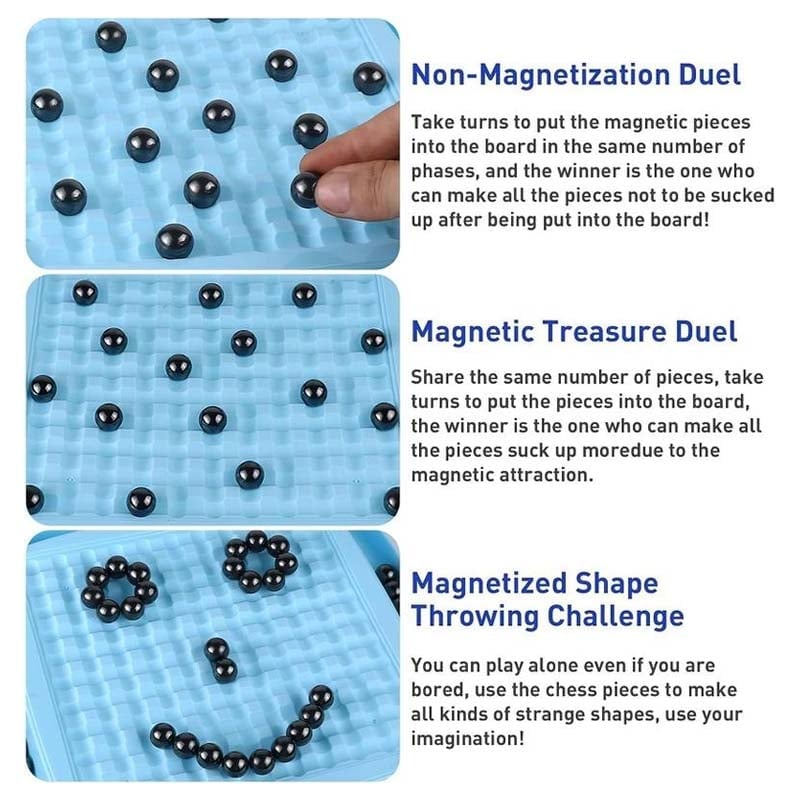 Non-Magnetization Duel

Take turns to put the magnetic pieces into the board in the same number of phases, and the winner is the one who can make all the pieces not to be sucked up after being put into the board!

Magnetic Treasure Duel

Share the same number of pieces, take turns to put the pieces into the board, the winner is the one who can make all the pieces suck up moredue to the magnetic attraction.

Magnetized Shape Throwing Challenge

You can play alone even if you are bored, use the chess pieces to make all kinds of strange shapes, use your imagination!