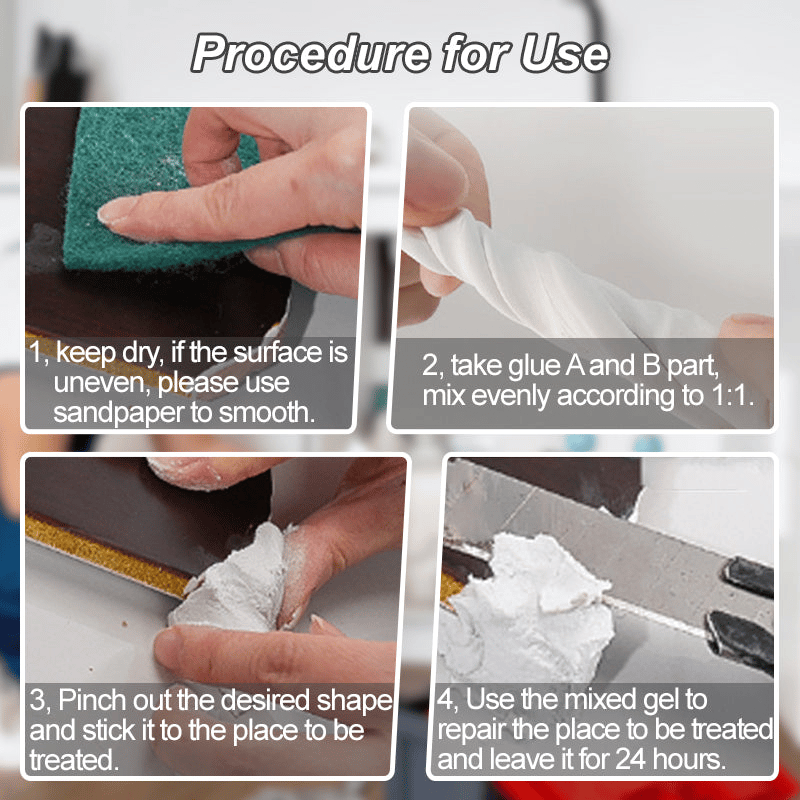 Procedure for Use

1, keep dry, if the surface is uneven, please use sandpaper to smooth.

2, take glue A and B part, mix evenly according to 1:1.

3, Pinch out the desired shape and stick it to the place to be treated.

4, Use the mixed gel to repair the place to be treated and leave it for 24 hours.