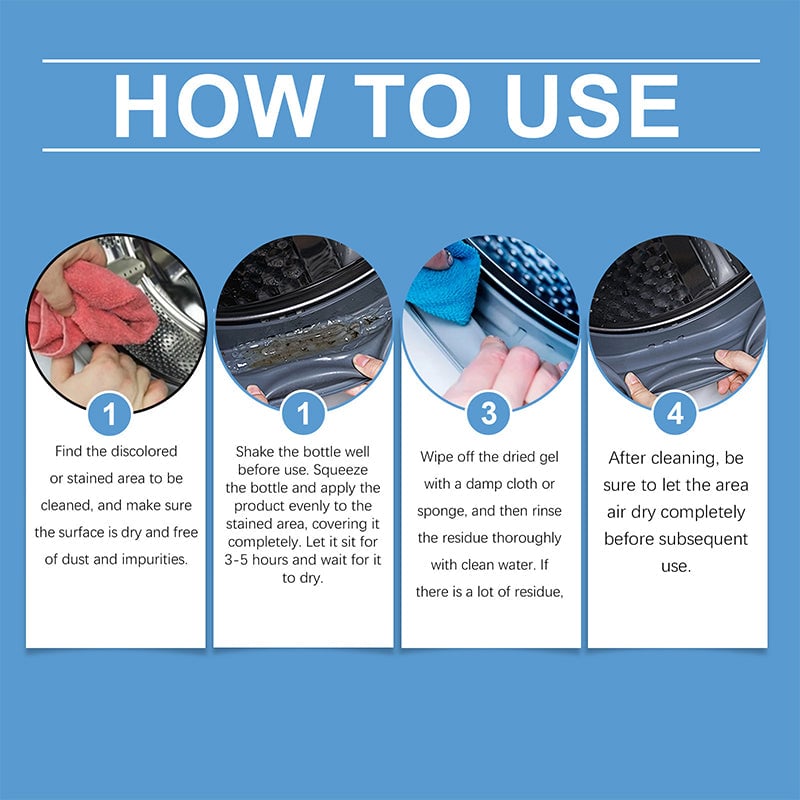 HOW TO USE

1

Find the discolored or stained area to be cleaned, and make sure the surface is dry and free of dust and impurities.

1

Shake the bottle well before use. Squeeze the bottle and apply the product evenly to the stained area, covering it completely. Let it sit for 3-5 hours and wait for it to dry.

3

Wipe off the dried gel with a damp cloth or sponge, and then rinse the residue thoroughly with clean water. If there is a lot of residue,

4

After cleaning, be sure to let the area air dry completely before subsequent use.