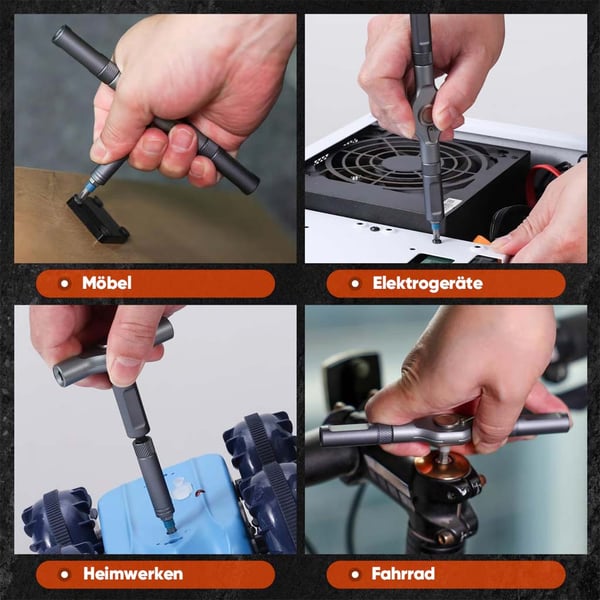 Möbel

Elektrogeräte

Heimwerken

Fahrrad