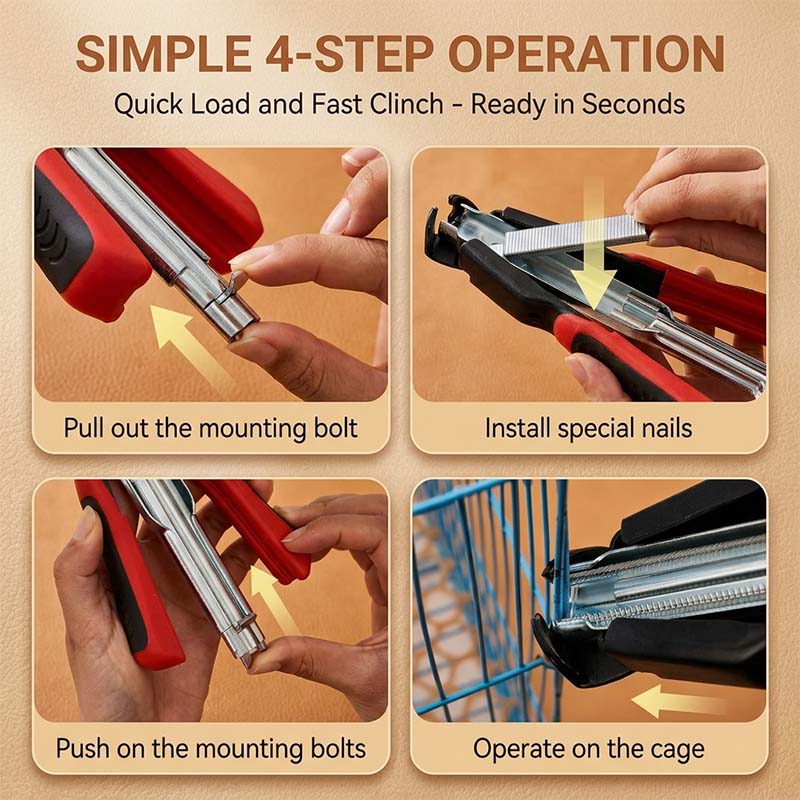 SIMPLE 4-STEP OPERATION
Quick Load and Fast Clinch - Ready in Seconds

Pull out the mounting bolt

Install special nails

Push on the mounting bolts

Operate on the cage