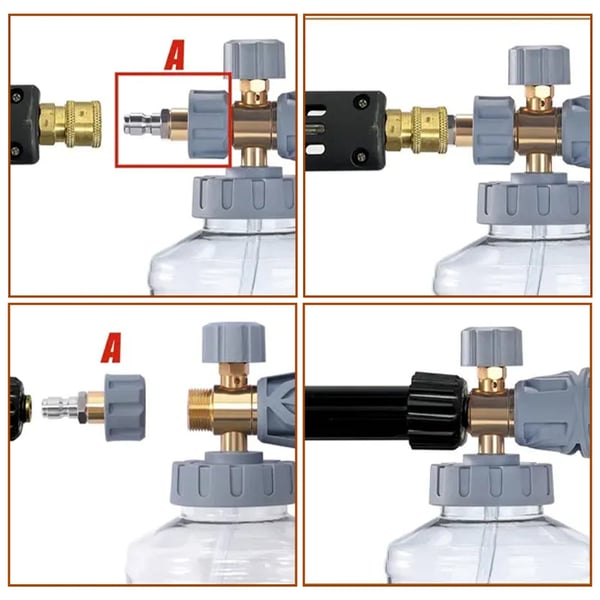 A

A