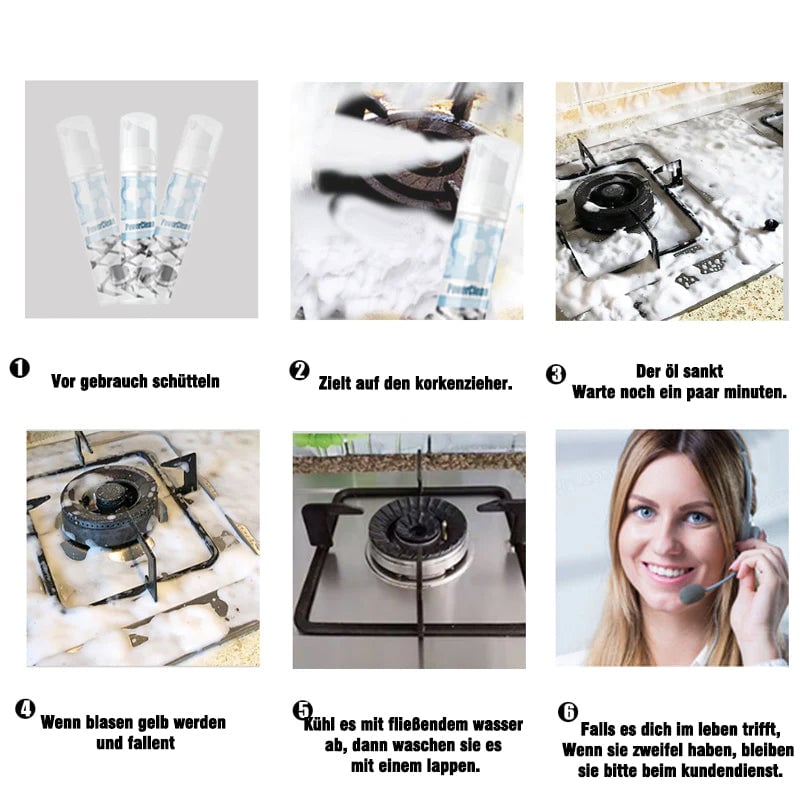 PowerClean PowerClean PowerClean

PowerClean

❶ Vor gebrauch schütteln

❷ Zielt auf den korkenzieher.

❸ Der öl sankt
Warte noch ein paar minuten.

❹ Wenn blasen gelb werden und fallent

❺ Kühl es mit fließendem wasser ab, dann waschen sie es mit einem lappen.

❻ Falls es dich im leben trifft, Wenn sie zweifel haben, bleiben sie bitte beim kundendienst.