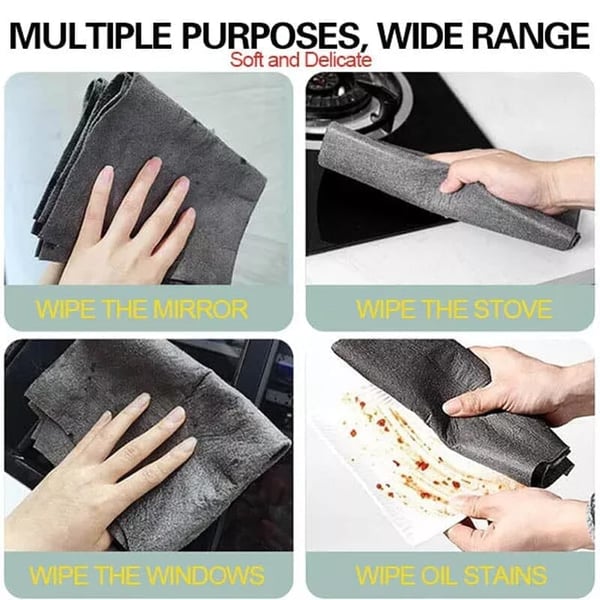 MULTIPLE PURPOSES, WIDE RANGE
Soft and Delicate

WIPE THE MIRROR

WIPE THE STOVE

WIPE THE WINDOWS

WIPE OIL STAINS