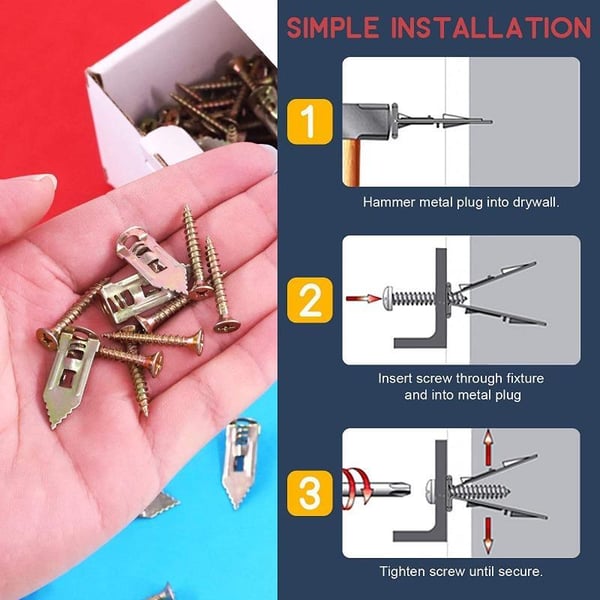 SIMPLE INSTALLATION

1

Hammer metal plug into drywall.

2

Insert screw through fixture and into metal plug

3

Tighten screw until secure.