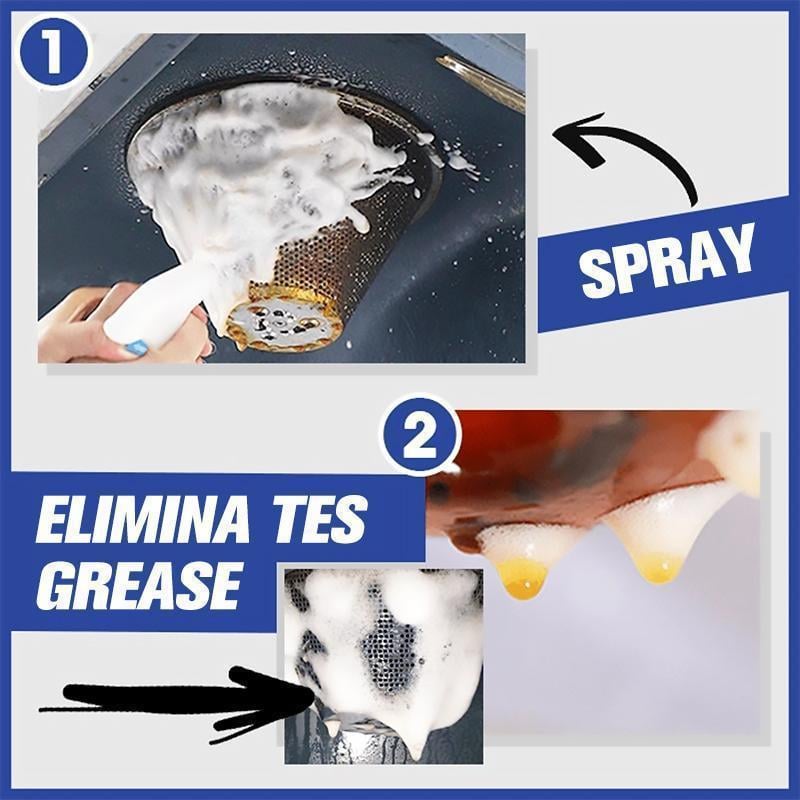 1

SPRAY

2

ELIMINA TES GREASE