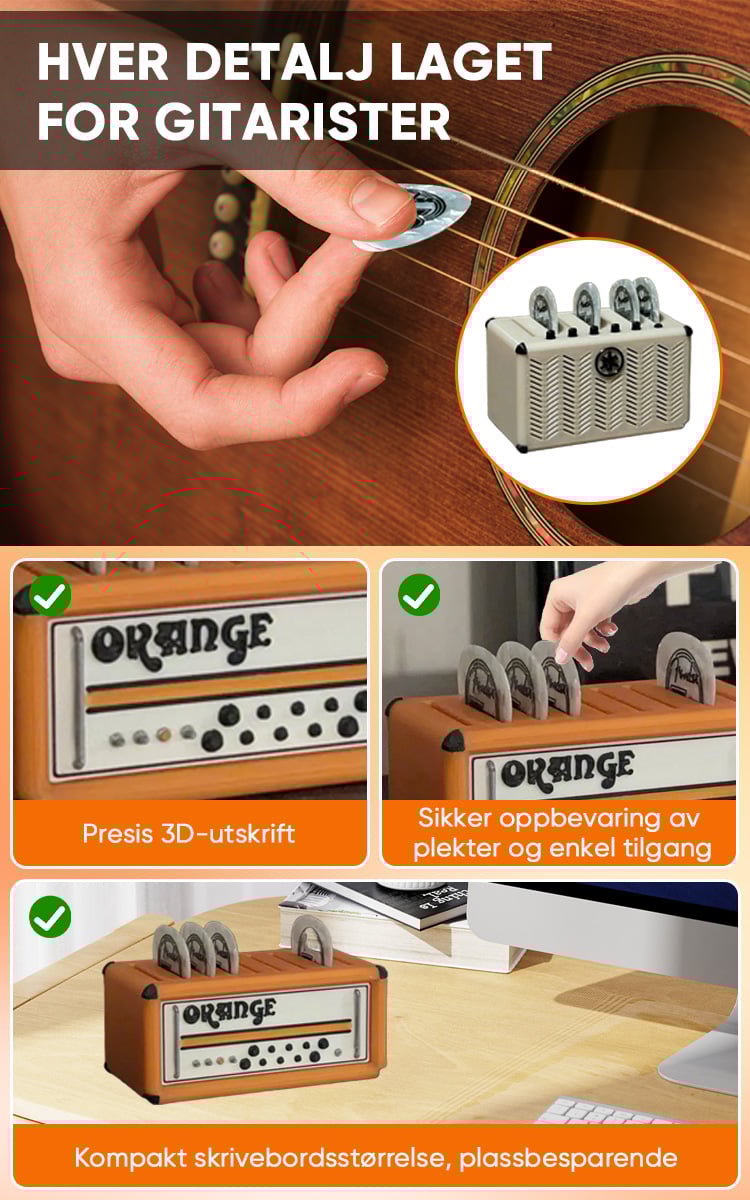 HVER DETALJ LAGET FOR GITARISTER

ORANGE

Presis 3D-utskrift

ORANGE

Sikker oppbevaring av plekter og enkel tilgang

ORANGE

Kompakt skrivebordsstørrelse, plassbesparende