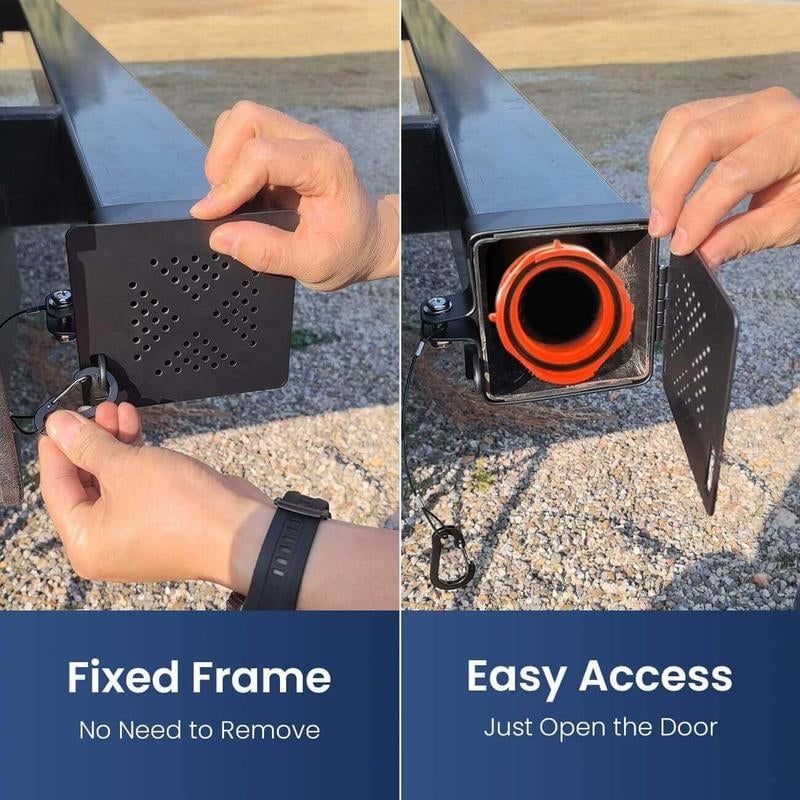 Fixed Frame
No Need to Remove

Easy Access
Just Open the Door