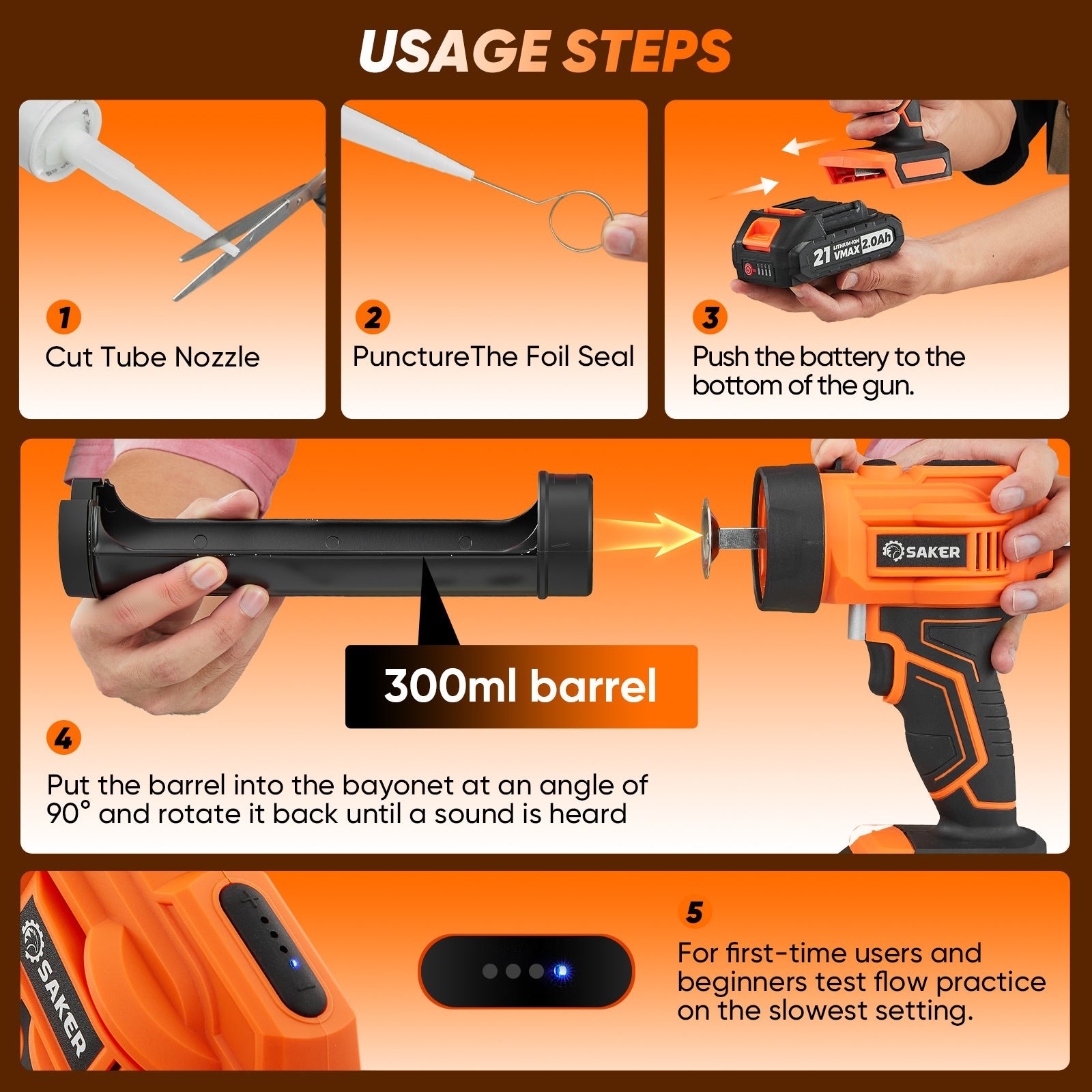 USAGE STEPS

1
Cut Tube Nozzle

2
PunctureThe Foil Seal

21 LITHIUM-ION VMAX 2.0Ah

3
Push the battery to the bottom of the gun.

SAKER

300ml barrel

4
Put the barrel into the bayonet at an angle of 90° and rotate it back until a sound is heard

SAKER

5
For first-time users and beginners test flow practice on the slowest setting.