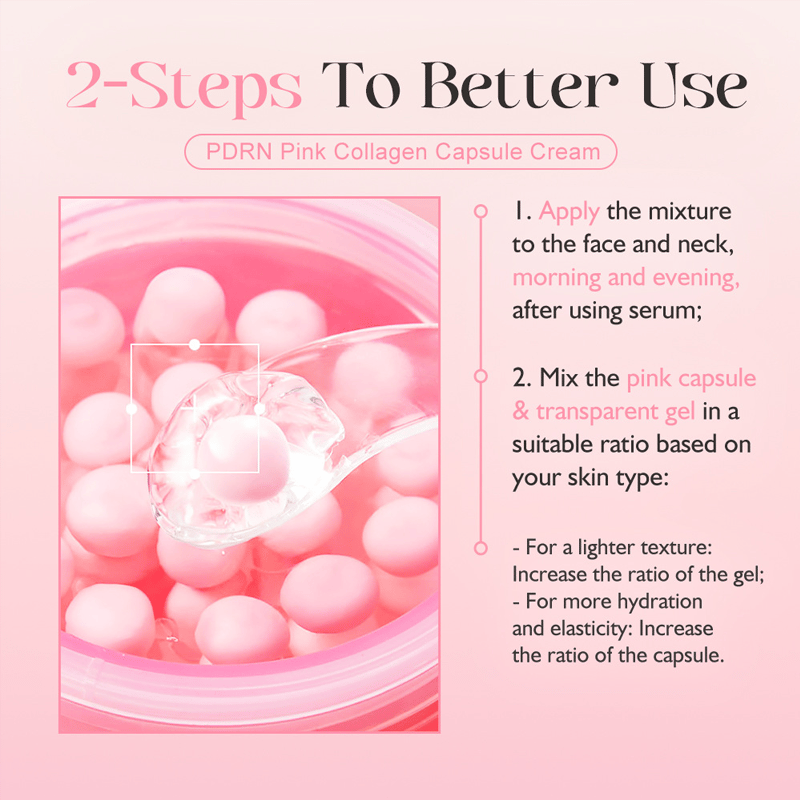 2-Steps To Better Use

PDRN Pink Collagen Capsule Cream

1. Apply the mixture to the face and neck, morning and evening, after using serum;

2. Mix the pink capsule & transparent gel in a suitable ratio based on your skin type:

- For a lighter texture: Increase the ratio of the gel;
- For more hydration and elasticity: Increase the ratio of the capsule.