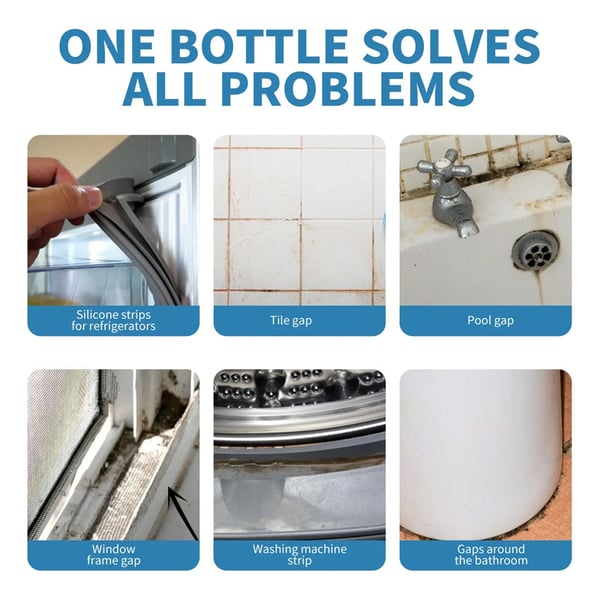 ONE BOTTLE SOLVES ALL PROBLEMS

Silicone strips for refrigerators

Tile gap

Pool gap

Window frame gap

Washing machine strip

Gaps around the bathroom