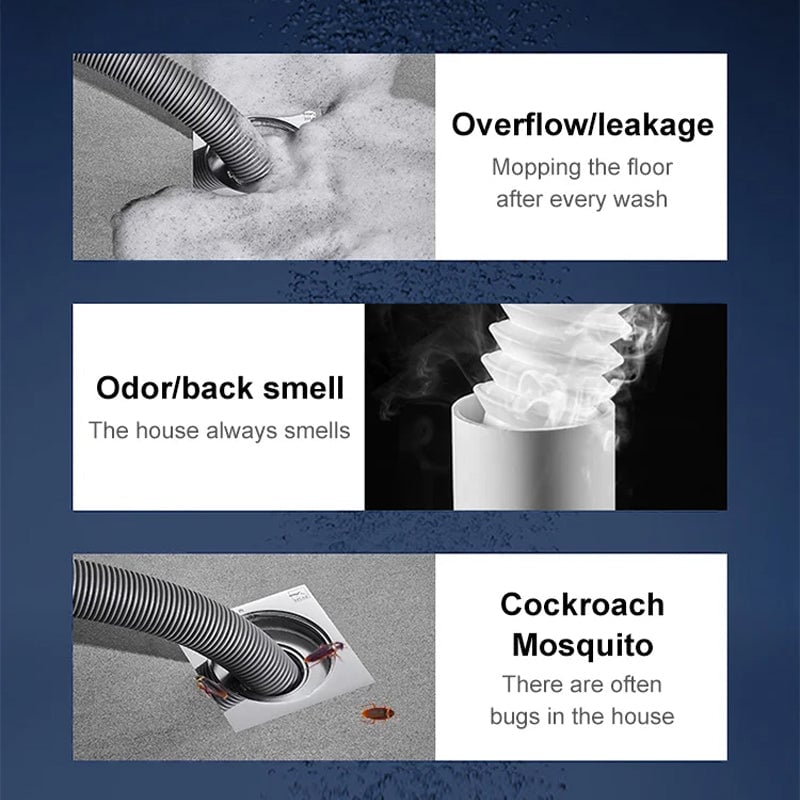 Overflow/leakage
Mopping the floor after every wash

Odor/back smell
The house always smells

Cockroach
Mosquito
There are often bugs in the house