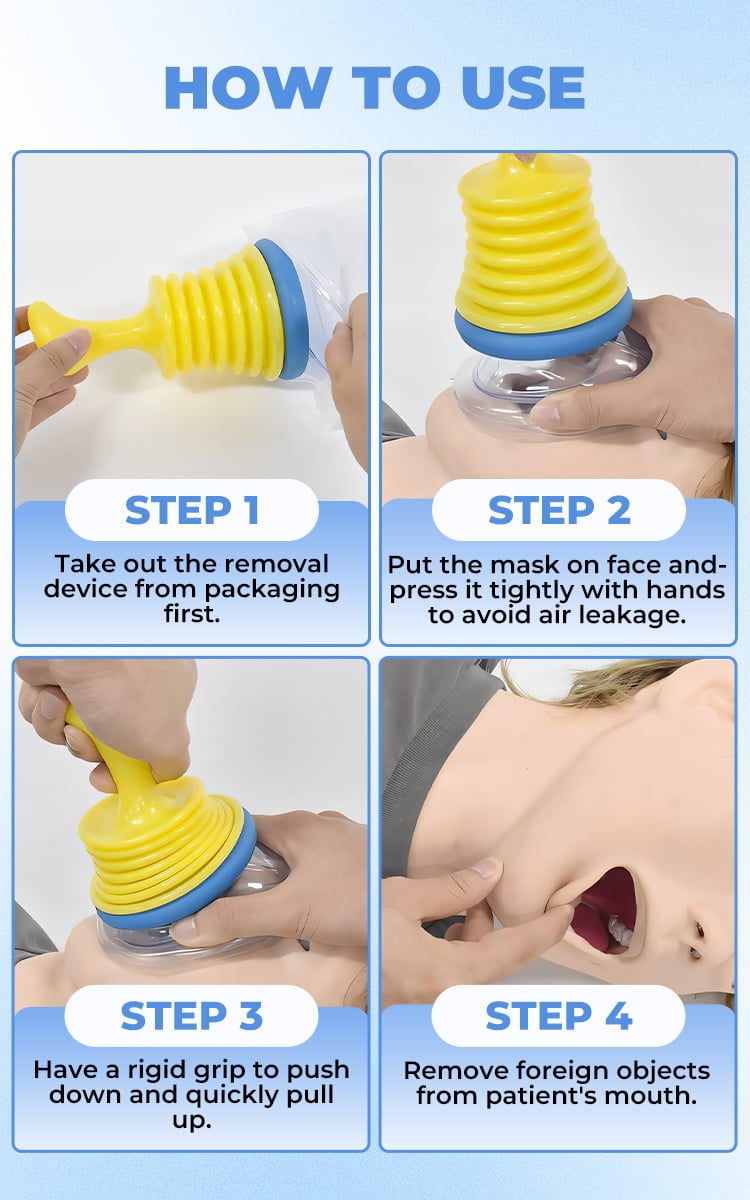 HOW TO USE

STEP 1

Take out the removal device from packaging first.

STEP 2

Put the mask on face and-press it tightly with hands to avoid air leakage.

STEP 3

Have a rigid grip to push down and quickly pull up.

STEP 4

Remove foreign objects from patient's mouth.