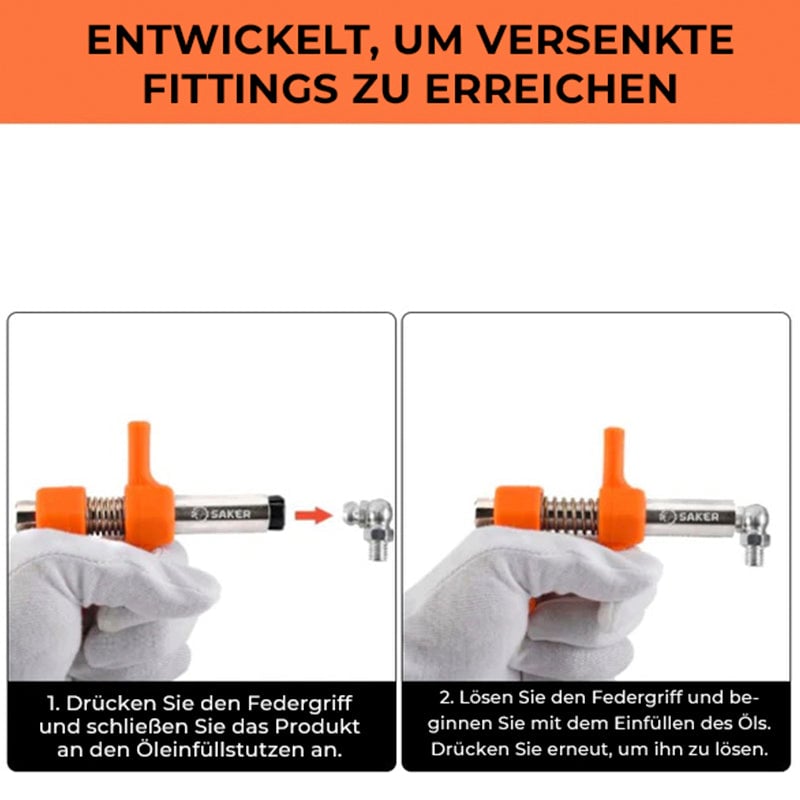 ENTWICKELT, UM VERSENKTE FITTINGS ZU ERREICHEN

SAKER

1. Drücken Sie den Federgriff und schließen Sie das Produkt an den Öleinfüllstutzen an.

SAKER

2. Lösen Sie den Federgriff und beginnen Sie mit dem Einfüllen des Öls. Drücken Sie erneut, um ihn zu lösen.