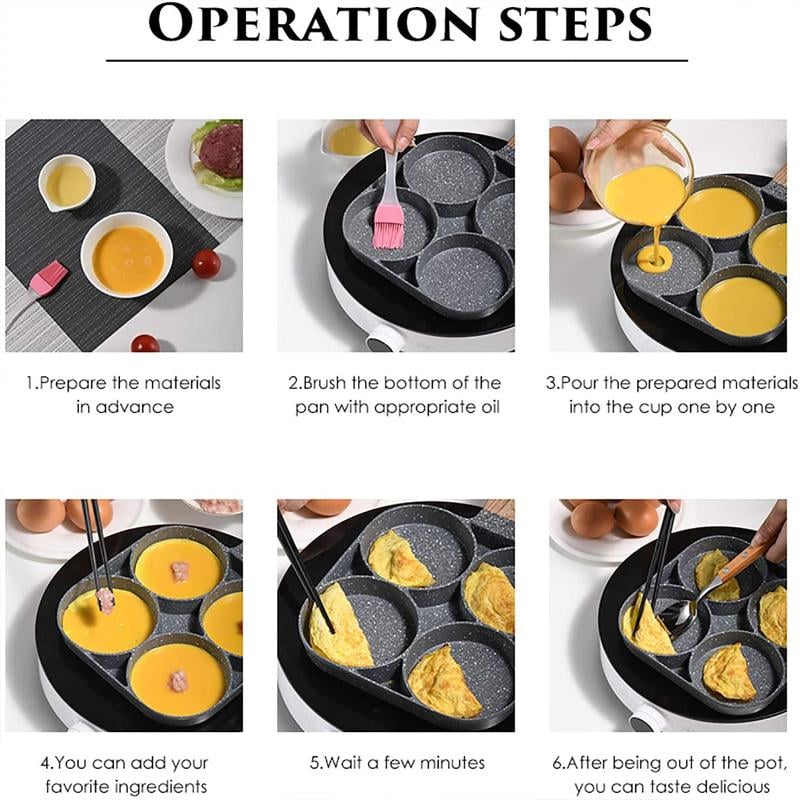 OPERATION STEPS

1.Prepare the materials in advance

2.Brush the bottom of the pan with appropriate oil

3.Pour the prepared materials into the cup one by one

4.You can add your favorite ingredients

5.Wait a few minutes

6.After being out of the pot, you can taste delicious